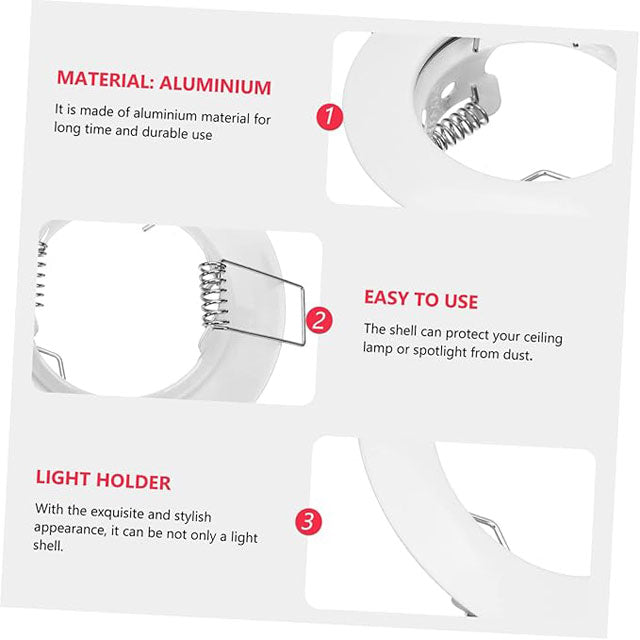 MATERIAL: ALUMINIUM

It is made of aluminium material for long time and durable use

1

2

EASY TO USE

The shell can protect your ceiling lamp or spotlight from dust.

LIGHT HOLDER

With the exquisite and stylish appearance, it can be not only a light shell.

3