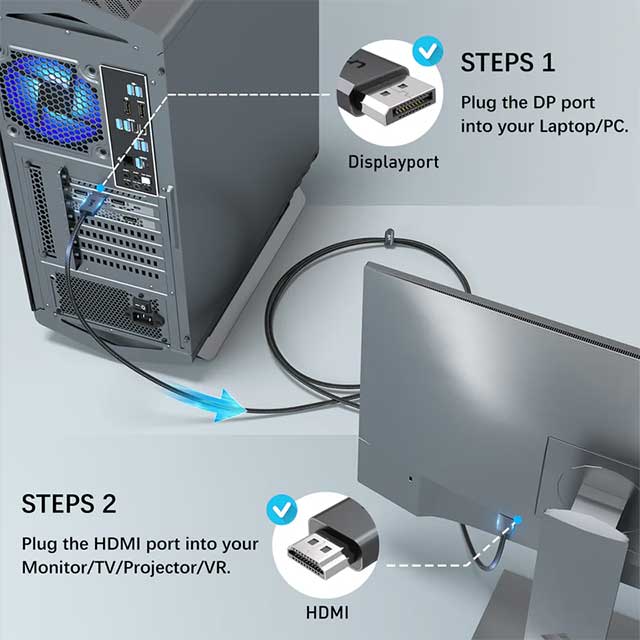 STEPS 1

Plug the DP port into your Laptop/PC.

Displayport

STEPS 2

Plug the HDMI port into your Monitor/TV/Projector/VR.

HDMI