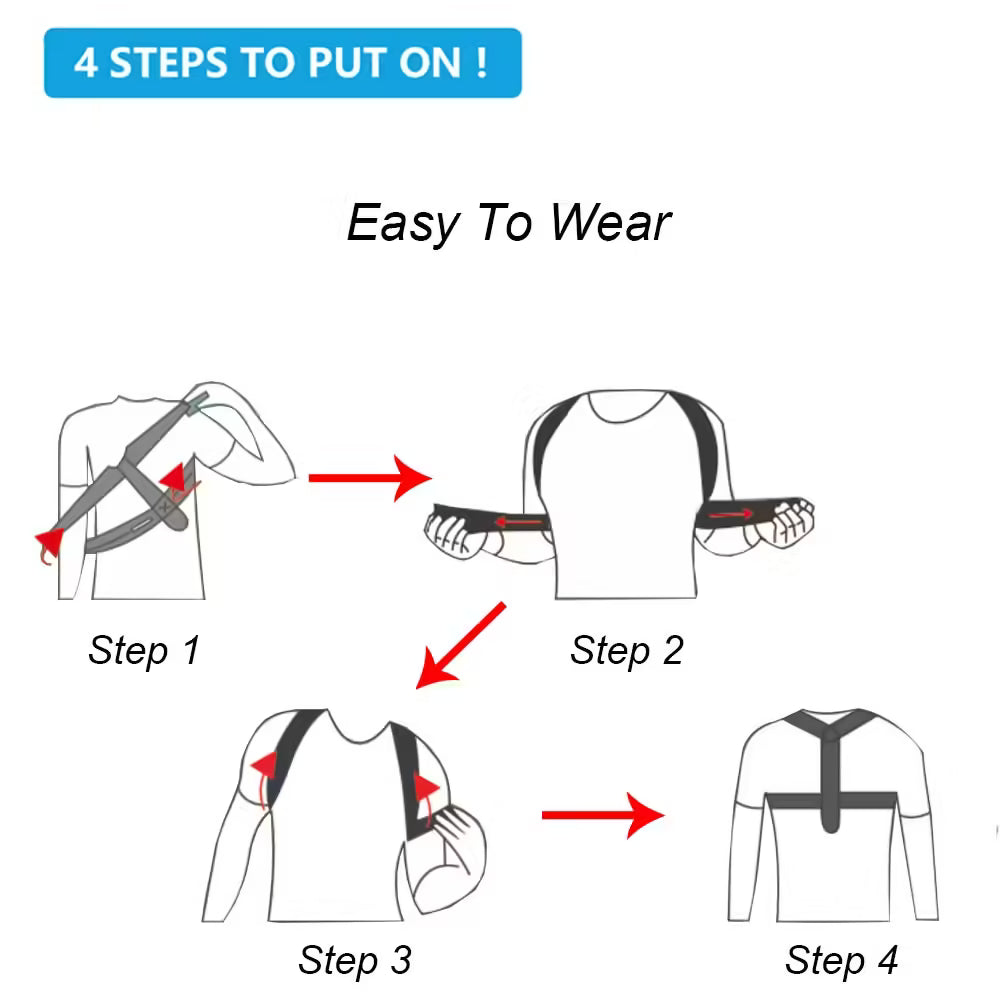 4 STEPS TO PUT ON !

Easy To Wear

Step 1

Step 2

Step 3

Step 4