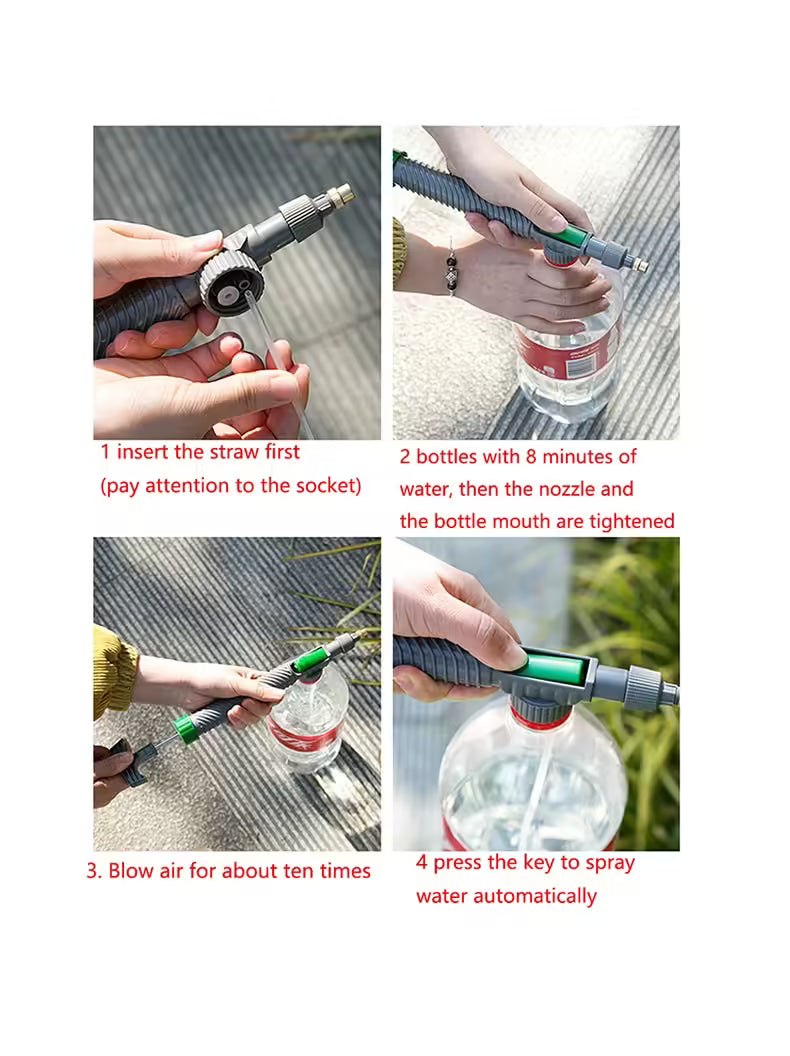 1 insert the straw first
(pay attention to the socket)

2 bottles with 8 minutes of water, then the nozzle and the bottle mouth are tightened

3. Blow air for about ten times

4 press the key to spray water automatically