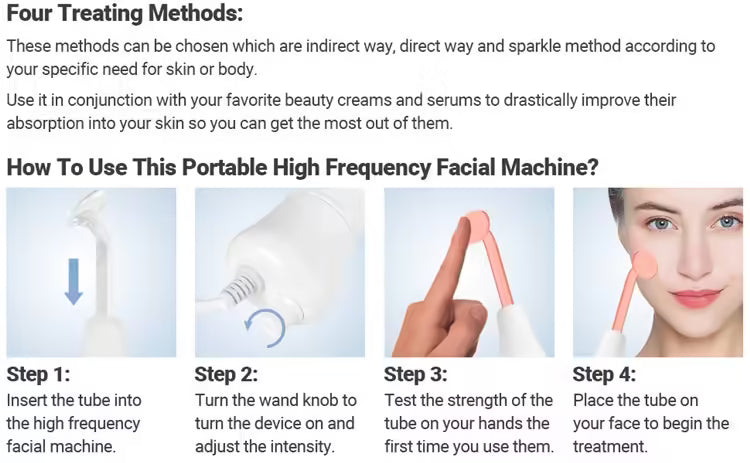 Four Treating Methods:

These methods can be chosen which are indirect way, direct way and sparkle method according to your specific need for skin or body.

Use it in conjunction with your favorite beauty creams and serums to drastically improve their absorption into your skin so you can get the most out of them.

How To Use This Portable High Frequency Facial Machine?

Step 1:
Insert the tube into the high frequency facial machine.

Step 2:
Turn the wand knob to turn the device on and adjust the intensity.

Step 3:
Test the strength of the tube on your hands the first time you use them.

Step 4:
Place the tube on your face to begin the treatment.