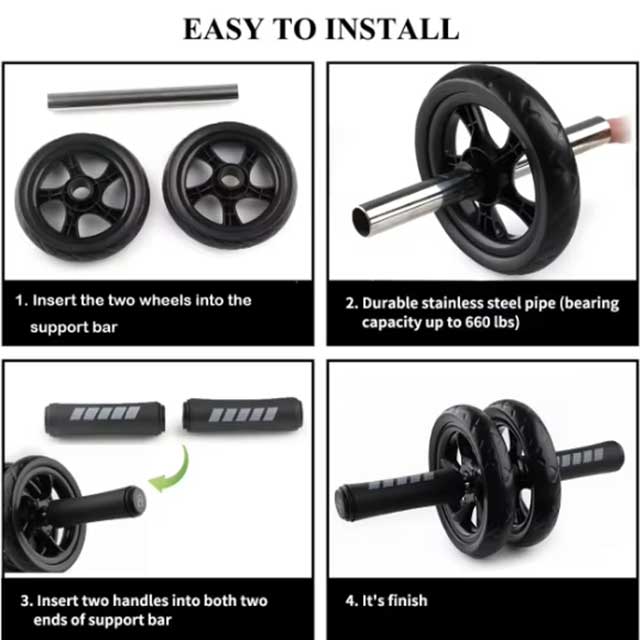 EASY TO INSTALL

1. Insert the two wheels into the support bar

2. Durable stainless steel pipe (bearing capacity up to 660 lbs)

3. Insert two handles into both two ends of support bar

4. It's finish