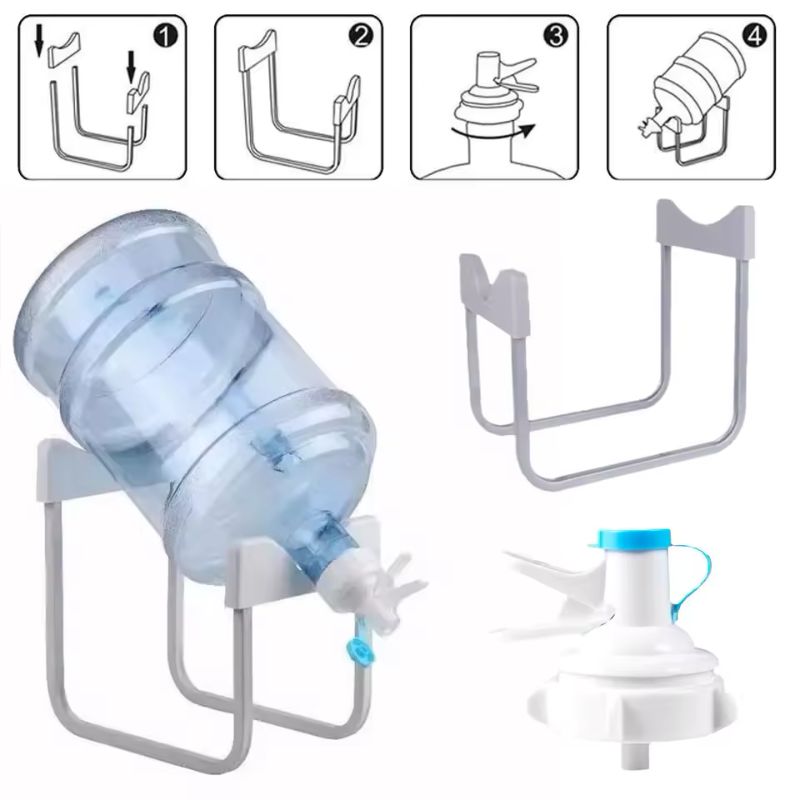 1
2
3
4