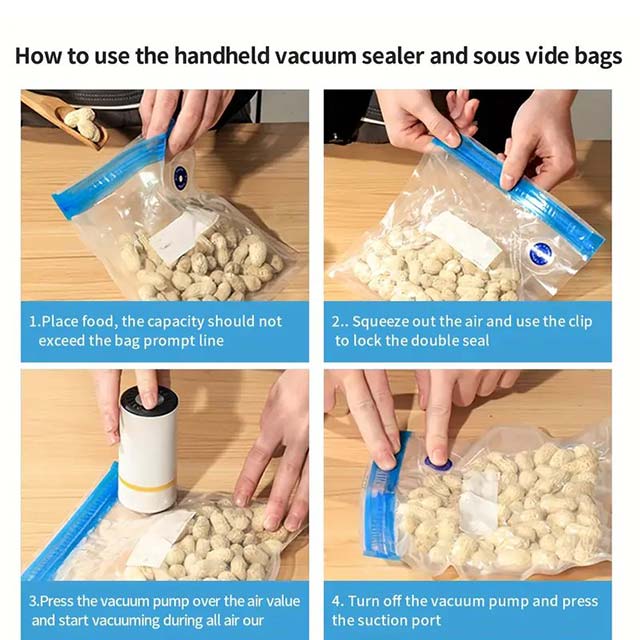 How to use the handheld vacuum sealer and sous vide bags

1.Place food, the capacity should not exceed the bag prompt line

2.. Squeeze out the air and use the clip to lock the double seal

3.Press the vacuum pump over the air value and start vacuuming during all air our

4. Turn off the vacuum pump and press the suction port