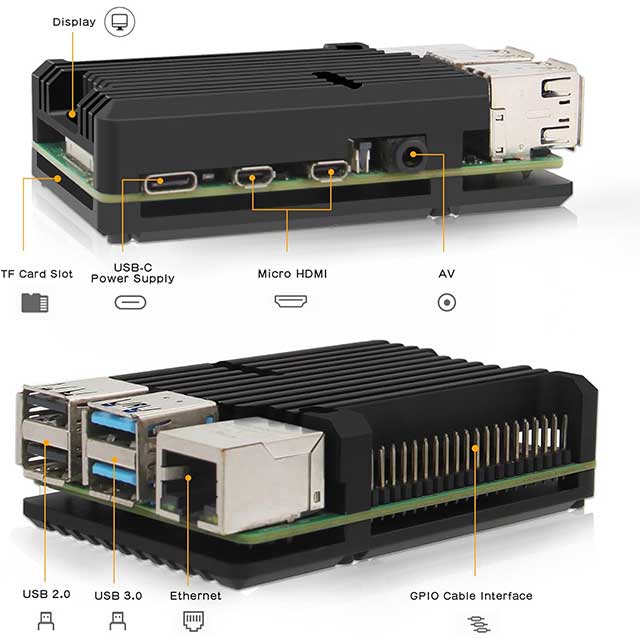 Display

TF Card Slot

USB-C Power Supply

Micro HDMI

AV

USB 2.0

USB 3.0

Ethernet

GPIO Cable Interface