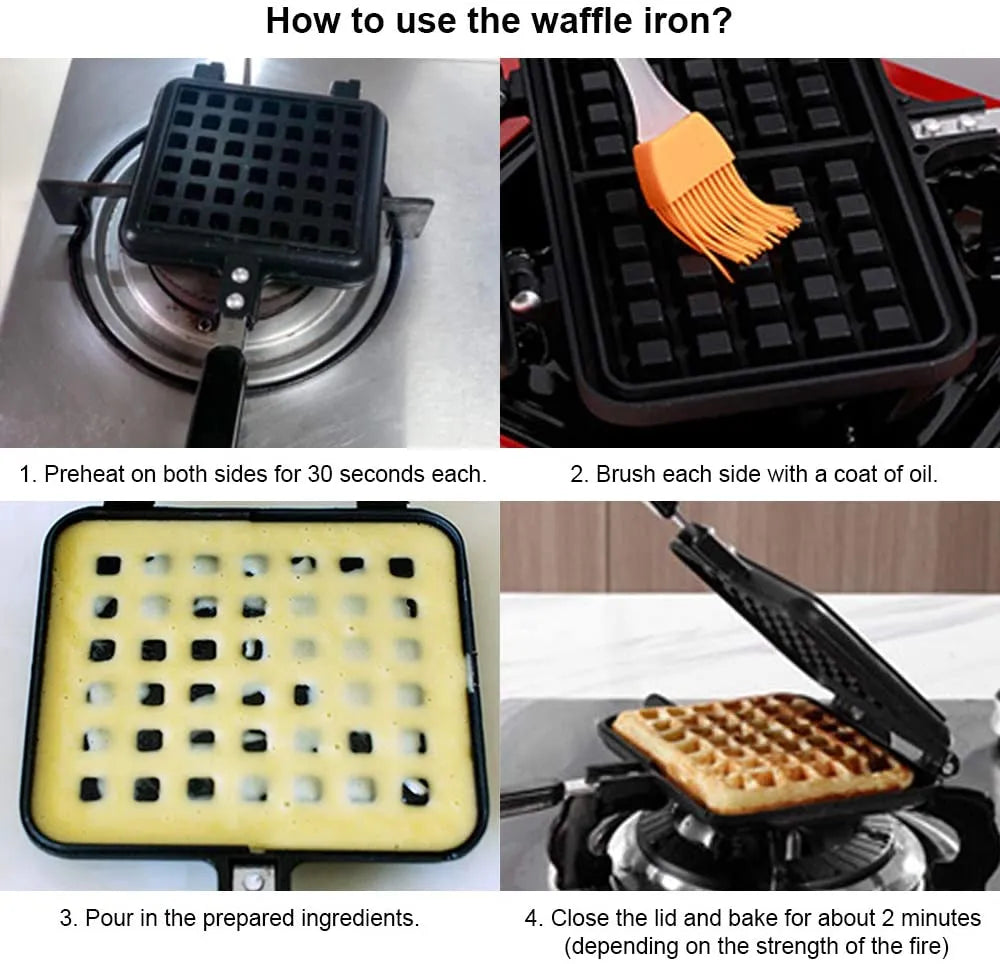 How to use the waffle iron?

1. Preheat on both sides for 30 seconds each.

2. Brush each side with a coat of oil.

3. Pour in the prepared ingredients.

4. Close the lid and bake for about 2 minutes (depending on the strength of the fire)