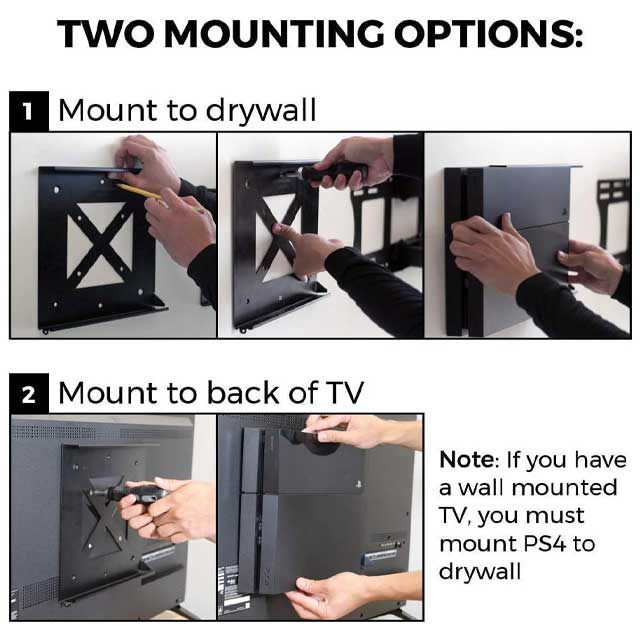 TWO MOUNTING OPTIONS:

1 Mount to drywall

2 Mount to back of TV

Note: If you have a wall mounted TV, you must mount PS4 to drywall