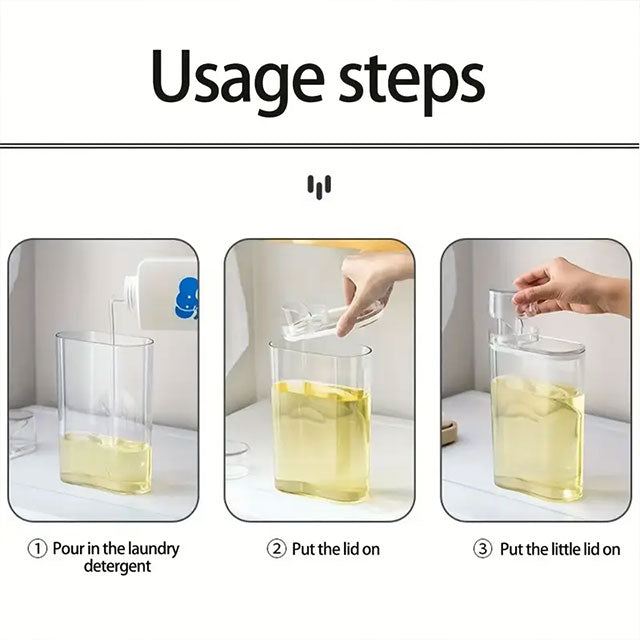 Usage steps

① Pour in the laundry detergent

② Put the lid on

③ Put the little lid on