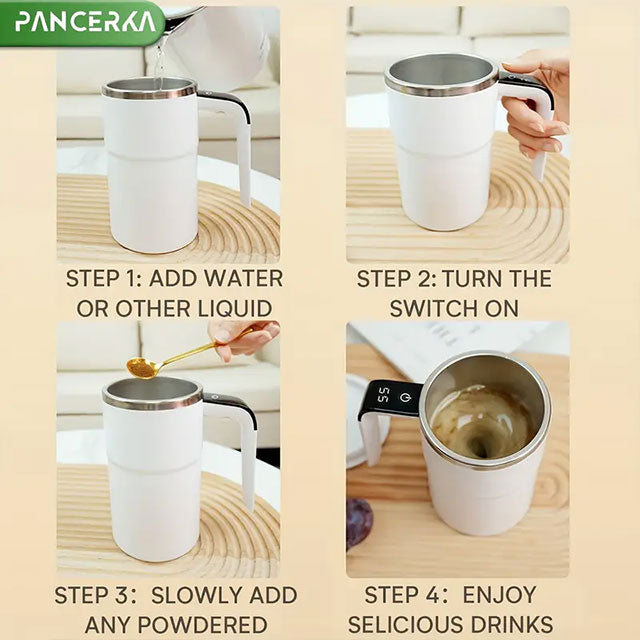 PANCERKA

STEP 1: ADD WATER OR OTHER LIQUID

STEP 2: TURN THE SWITCH ON

STEP 3: SLOWLY ADD ANY POWDERED

55

STEP 4: ENJOY SELICIOUS DRINKS