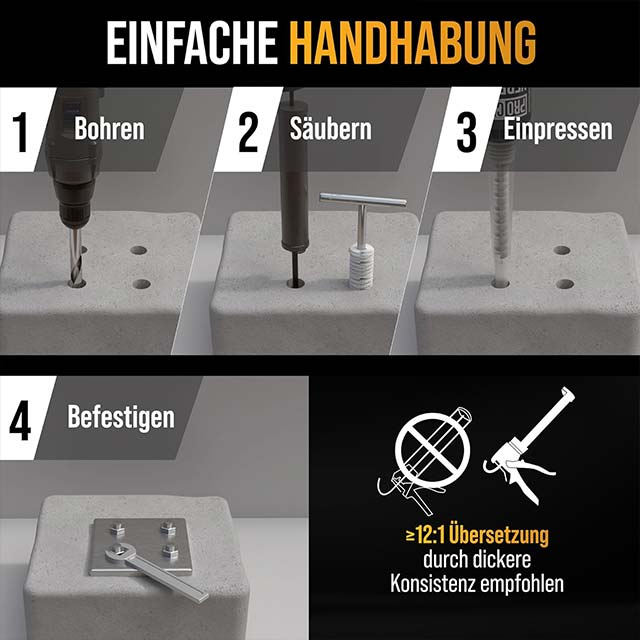 EINFACHE HANDHABUNG

1 Bohren

2 Säubern

3 Einpressen

4 Befestigen

≥12:1 Übersetzung durch dickere Konsistenz empfohlen