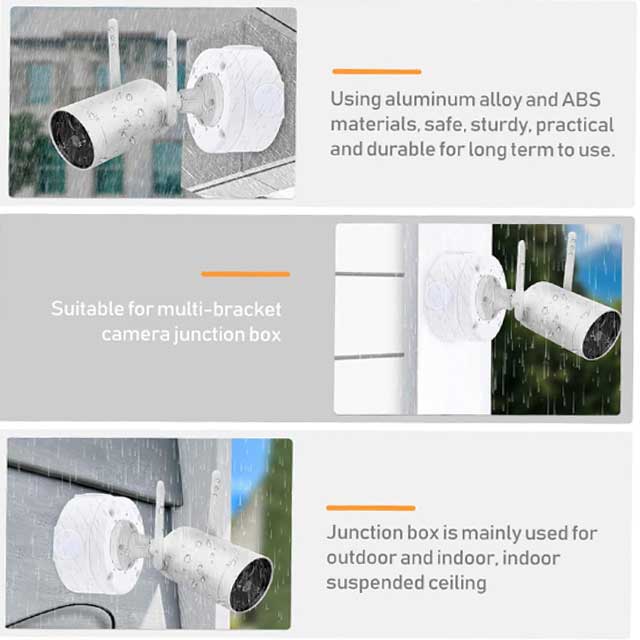 Using aluminum alloy and ABS materials, safe, sturdy, practical and durable for long term to use.

Suitable for multi-bracket camera junction box

Junction box is mainly used for outdoor and indoor, indoor suspended ceiling