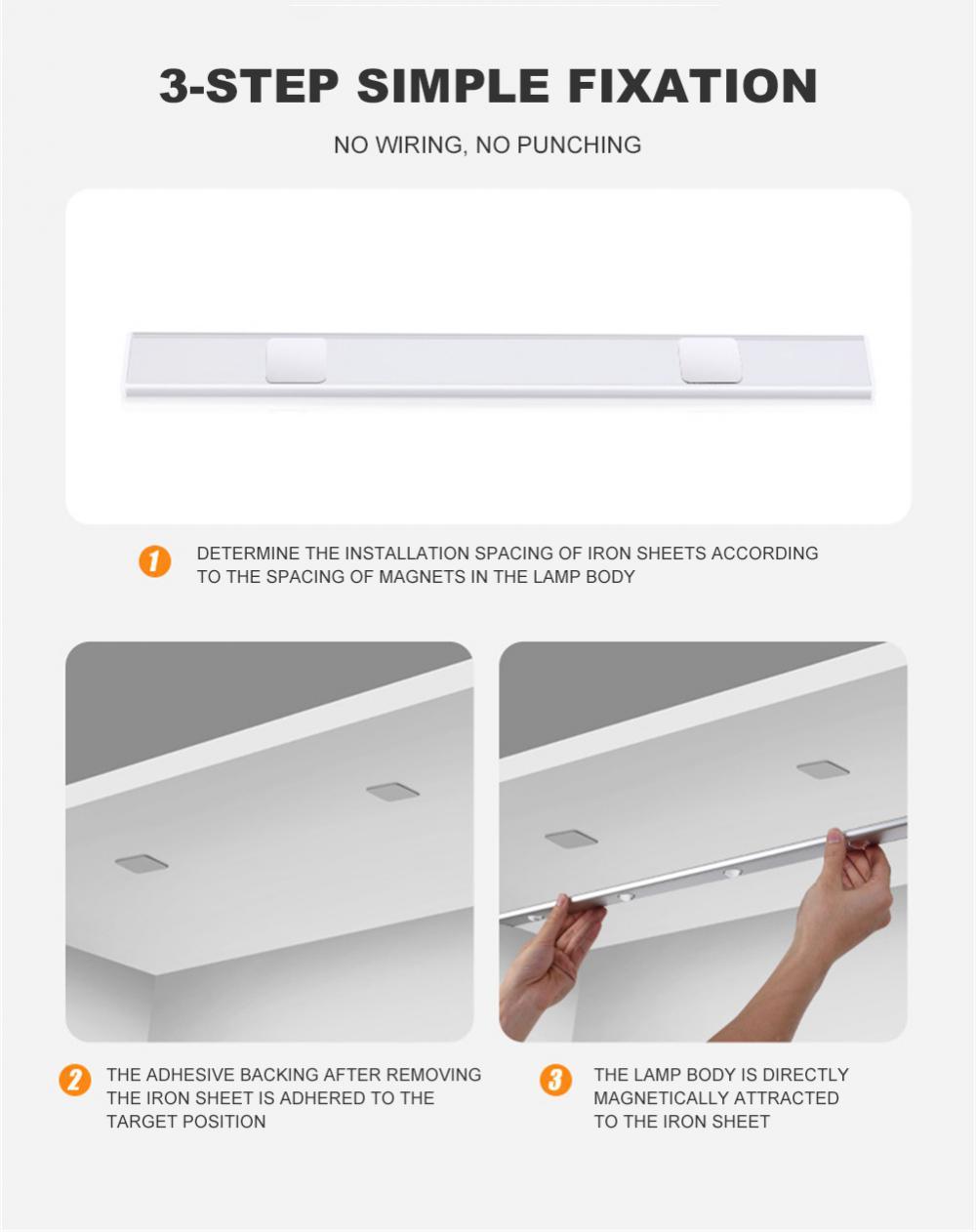 3-STEP SIMPLE FIXATION

NO WIRING, NO PUNCHING

1 DETERMINE THE INSTALLATION SPACING OF IRON SHEETS ACCORDING TO THE SPACING OF MAGNETS IN THE LAMP BODY

2 THE ADHESIVE BACKING AFTER REMOVING THE IRON SHEET IS ADHERED TO THE TARGET POSITION

3 THE LAMP BODY IS DIRECTLY MAGNETICALLY ATTRACTED TO THE IRON SHEET