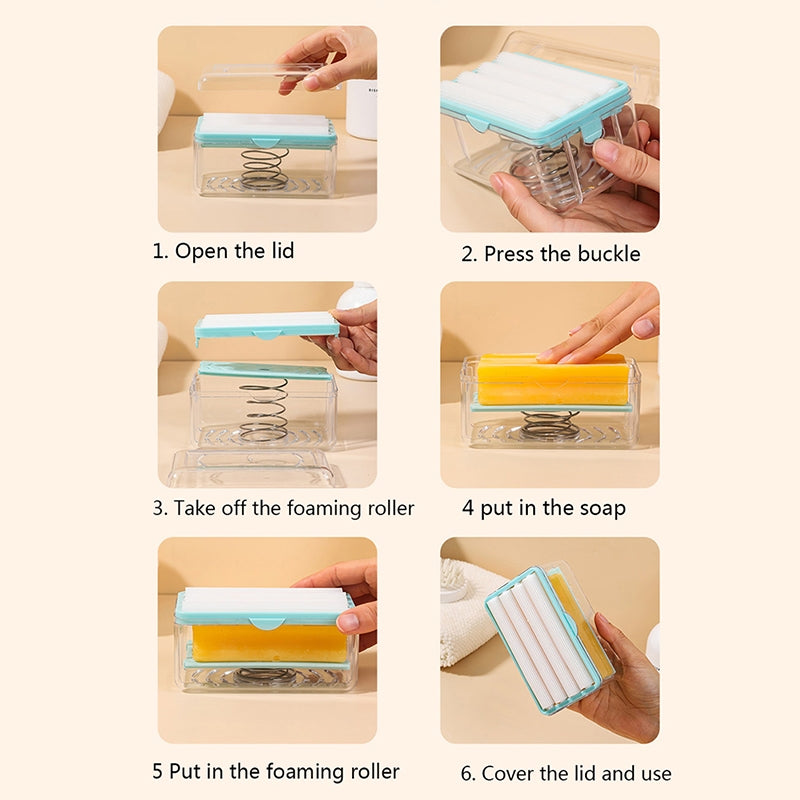 1. Open the lid

2. Press the buckle

3. Take off the foaming roller

4 put in the soap

5 Put in the foaming roller

6. Cover the lid and use