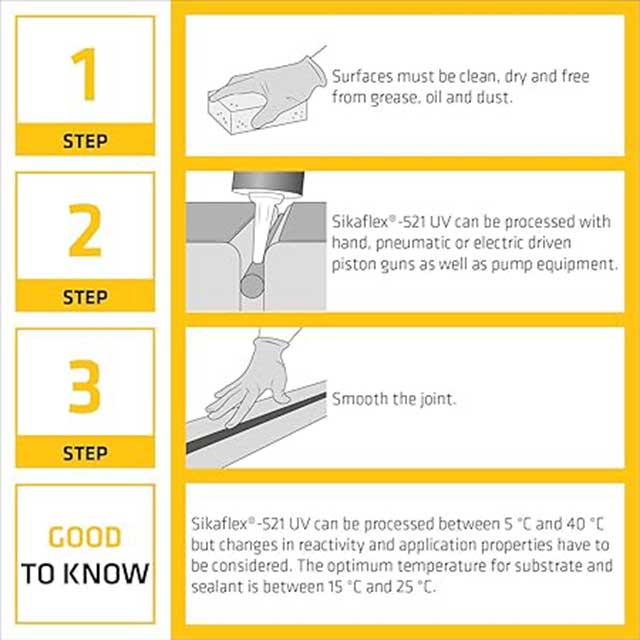 1
STEP

Surfaces must be clean, dry and free from grease, oil and dust.

2
STEP

Sikaflex®-521 UV can be processed with hand, pneumatic or electric driven piston guns as well as pump equipment.

3
STEP

Smooth the joint.

GOOD
TO KNOW

Sikaflex®-521 UV can be processed between 5 °C and 40 °C but changes in reactivity and application properties have to be considered. The optimum temperature for substrate and sealant is between 15 °C and 25 °C.