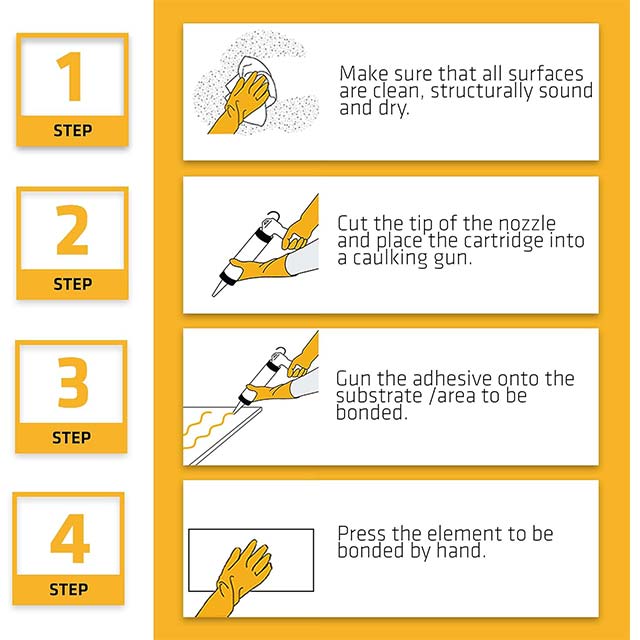 1
STEP

Make sure that all surfaces are clean, structurally sound and dry.

2
STEP

Cut the tip of the nozzle and place the cartridge into a caulking gun.

3
STEP

Gun the adhesive onto the substrate /area to be bonded.

4
STEP

Press the element to be bonded by hand.