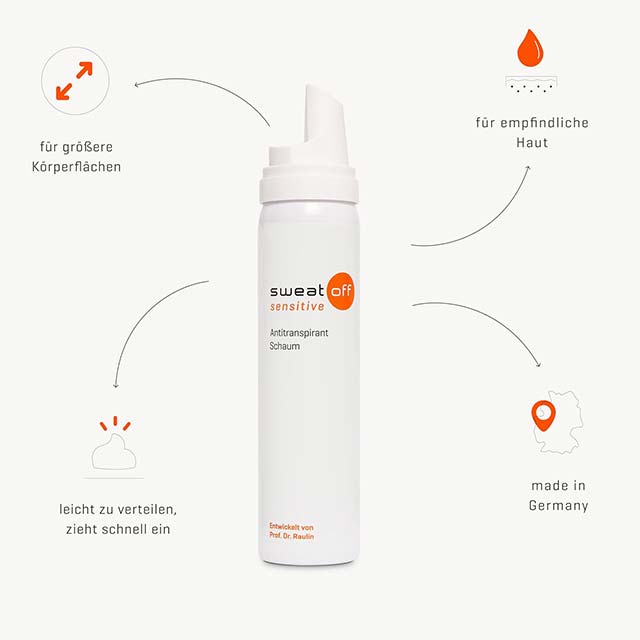 für größere Körperflächen

für empfindliche Haut

sweat off
sensitive

Antitranspirant Schaum

Entwickelt von Prof. Dr. Raulin

leicht zu verteilen, zieht schnell ein

made in Germany