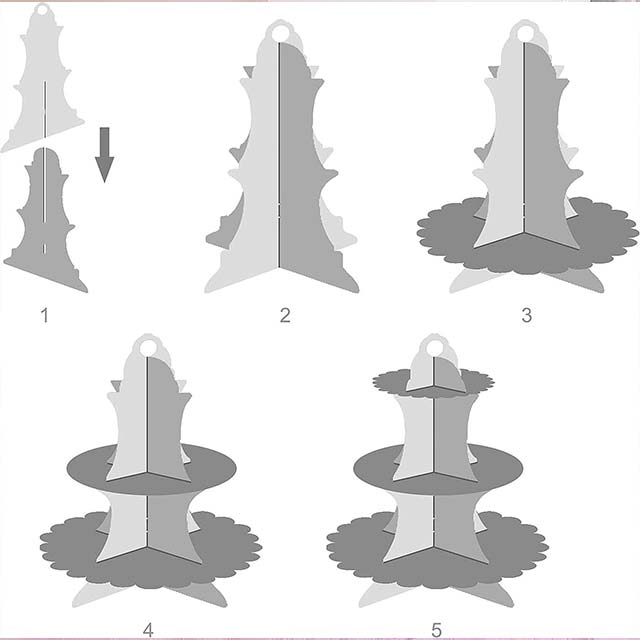 1

2

3

4

5