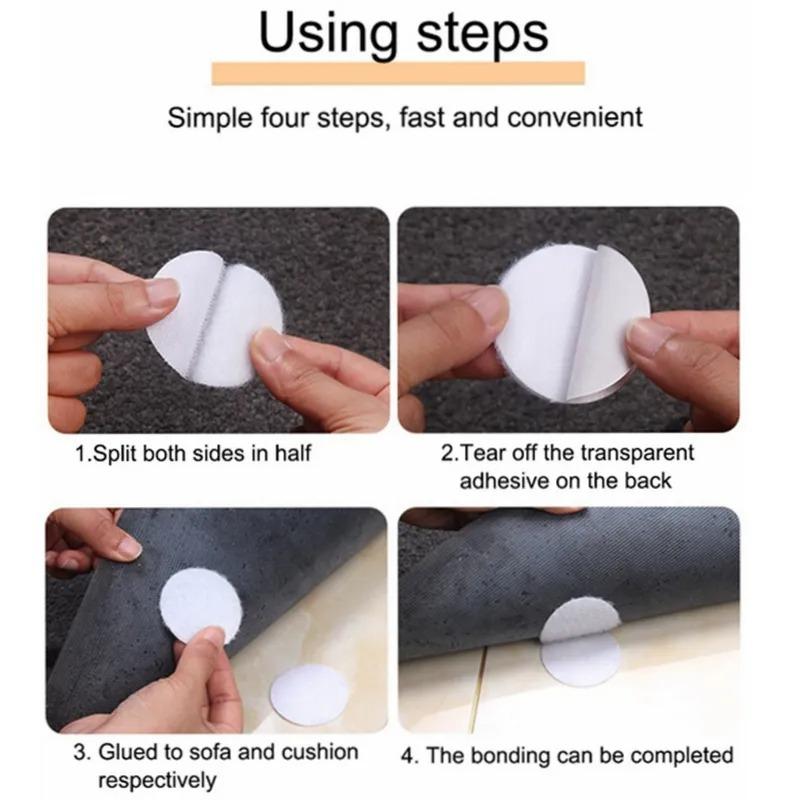 Using steps

Simple four steps, fast and convenient

1.Split both sides in half

2.Tear off the transparent adhesive on the back

3. Glued to sofa and cushion respectively

4. The bonding can be completed