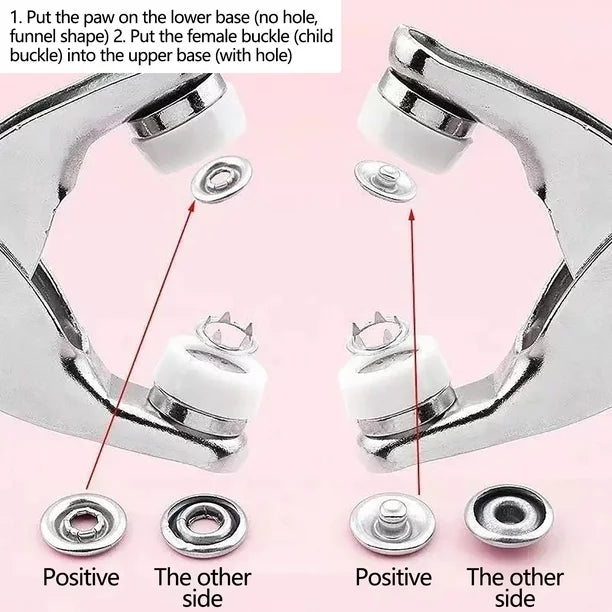 1. Put the paw on the lower base (no hole, funnel shape) 2. Put the female buckle (child buckle) into the upper base (with hole)

Positive

The other side

Positive

The other side