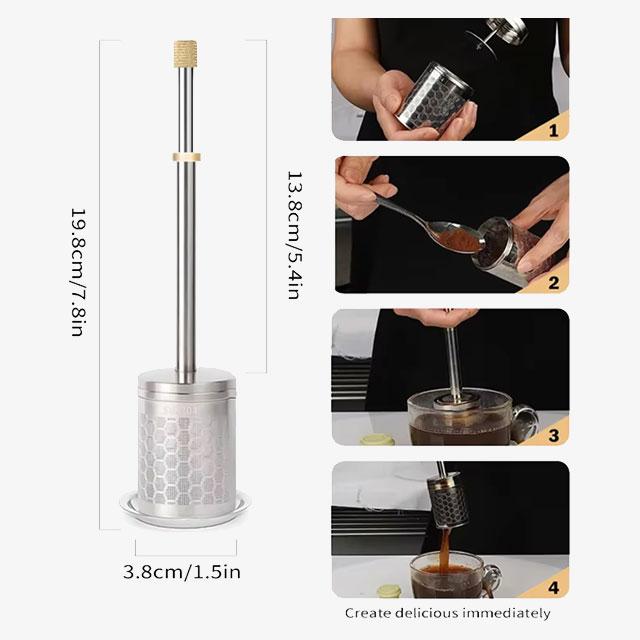 19.8cm/7.8in

13.8cm/5.4in

3.8cm/1.5in

1

2

3

4

Create delicious immediately