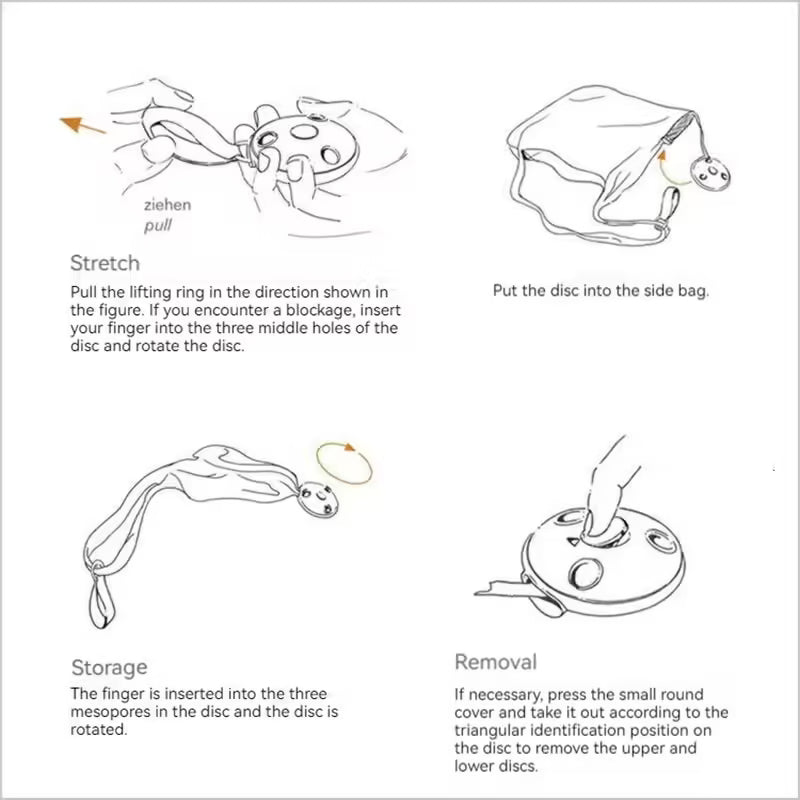 ziehen
pull

Stretch

Pull the lifting ring in the direction shown in the figure. If you encounter a blockage, insert your finger into the three middle holes of the disc and rotate the disc.

Put the disc into the side bag.

Storage

The finger is inserted into the three mesopores in the disc and the disc is rotated.

Removal

If necessary, press the small round cover and take it out according to the triangular identification position on the disc to remove the upper and lower discs.