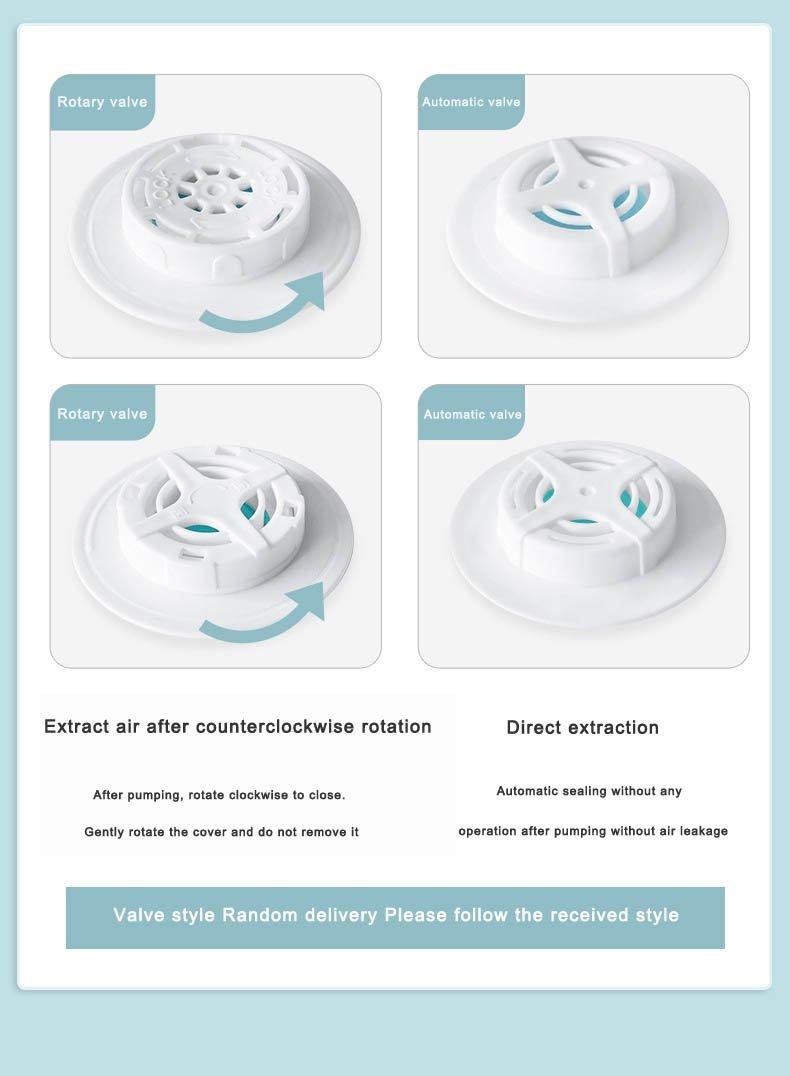 Rotary valve

Automatic valve

Rotary valve

Automatic valve

Extract air after counterclockwise rotation

After pumping, rotate clockwise to close.

Gently rotate the cover and do not remove it

Direct extraction

Automatic sealing without any operation after pumping without air leakage

Valve style Random delivery Please follow the received style