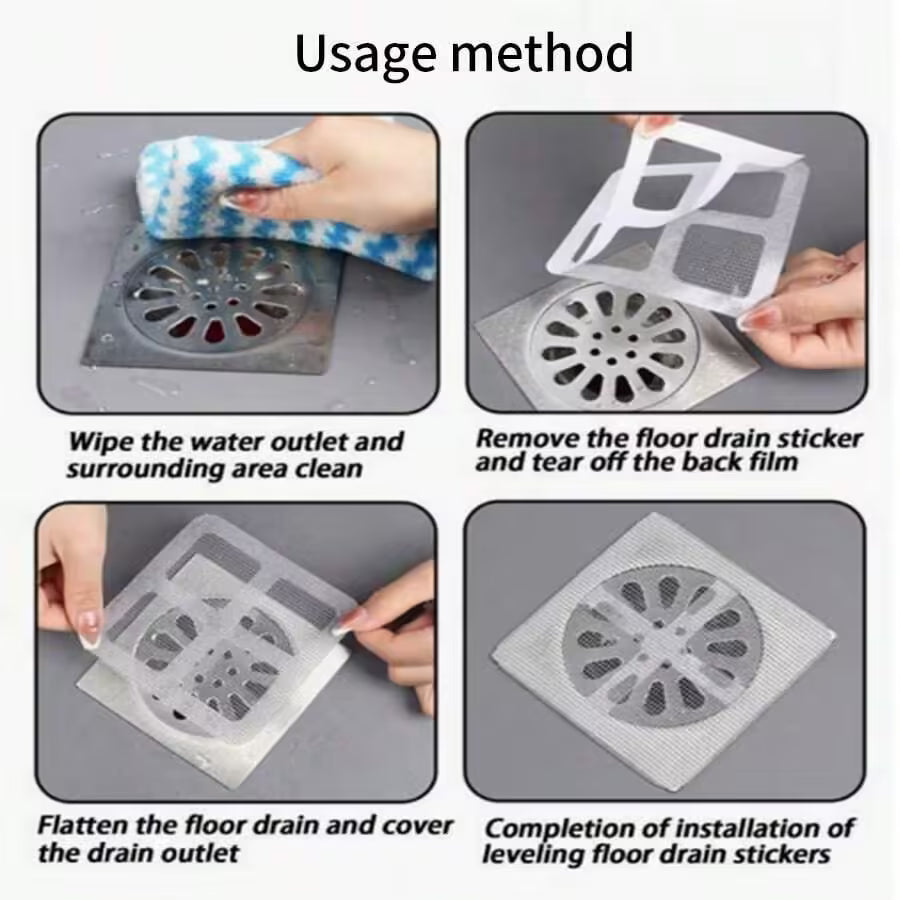 Usage method

Wipe the water outlet and surrounding area clean

Remove the floor drain sticker and tear off the back film

Flatten the floor drain and cover the drain outlet

Completion of installation of leveling floor drain stickers