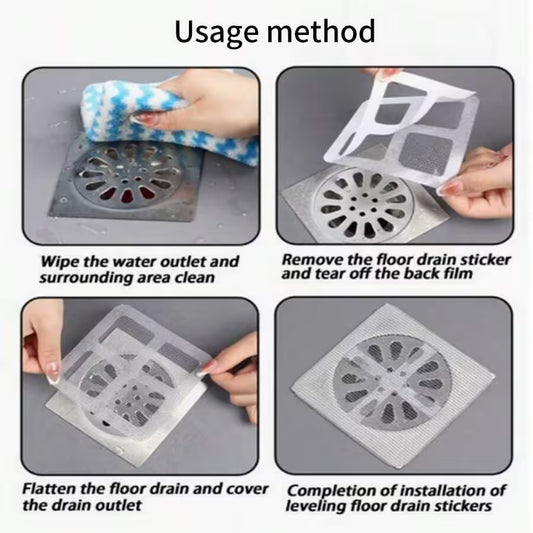 Usage method

Wipe the water outlet and surrounding area clean

Remove the floor drain sticker and tear off the back film

Flatten the floor drain and cover the drain outlet

Completion of installation of leveling floor drain stickers