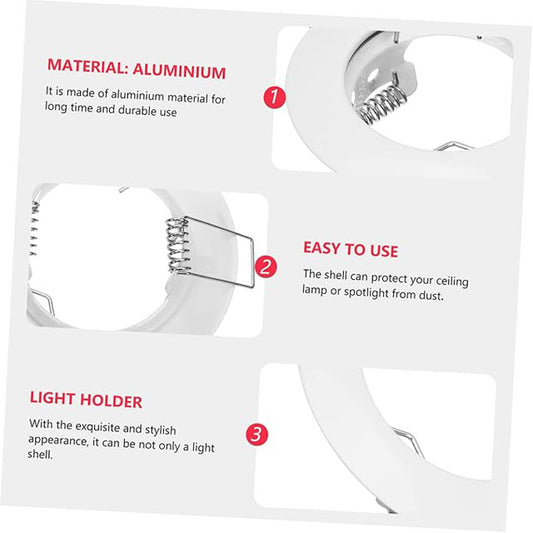 MATERIAL: ALUMINIUM

It is made of aluminium material for long time and durable use

1

2

EASY TO USE

The shell can protect your ceiling lamp or spotlight from dust.

LIGHT HOLDER

With the exquisite and stylish appearance, it can be not only a light shell.

3