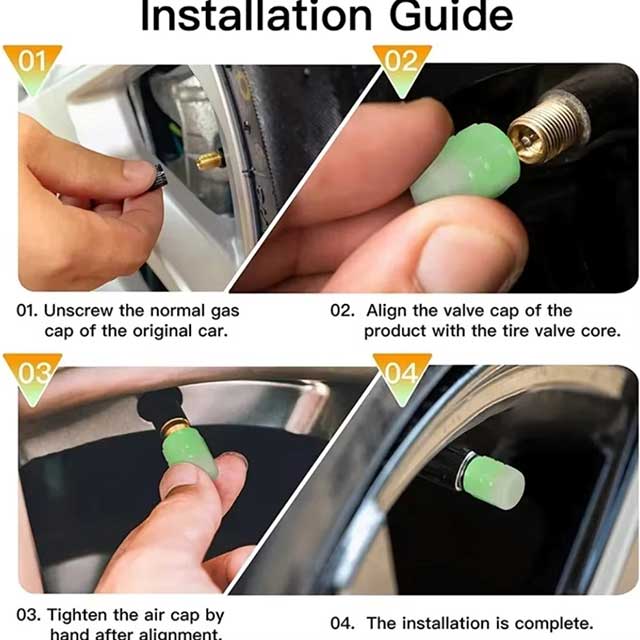 Installation Guide

01

02

01. Unscrew the normal gas cap of the original car.

02. Align the valve cap of the product with the tire valve core.

03

04

03. Tighten the air cap by hand after alignment.

04. The installation is complete.