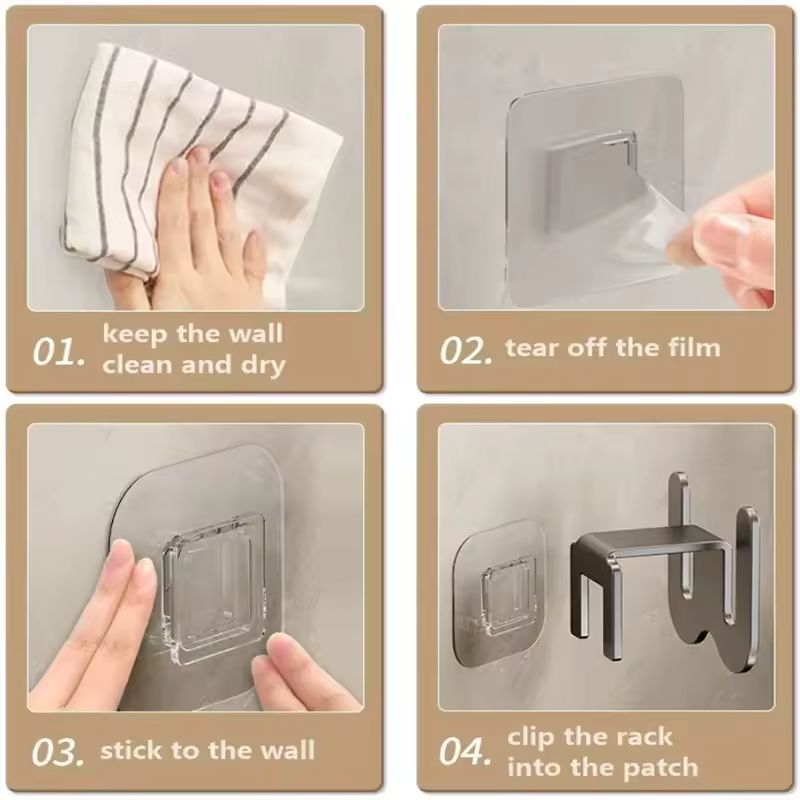 01. keep the wall clean and dry

02. tear off the film

03. stick to the wall

04. clip the rack into the patch