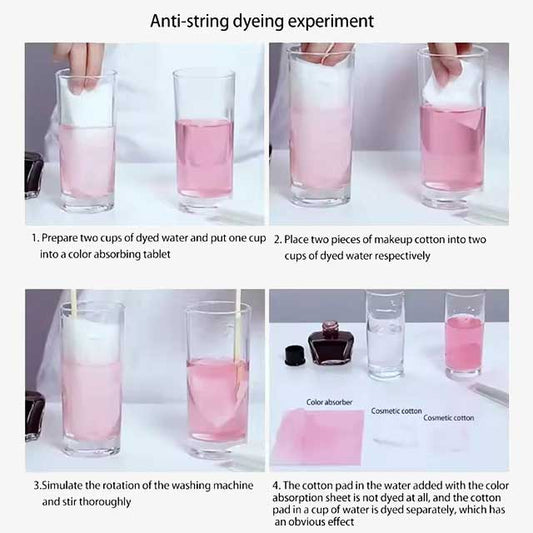 Anti-string dyeing experiment

1. Prepare two cups of dyed water and put one cup into a color absorbing tablet

2. Place two pieces of makeup cotton into two cups of dyed water respectively

3.Simulate the rotation of the washing machine and stir thoroughly

Color absorber

Cosmetic cotton

Cosmetic cotton

4. The cotton pad in the water added with the color absorption sheet is not dyed at all, and the cotton pad in a cup of water is dyed separately, which has an obvious effect