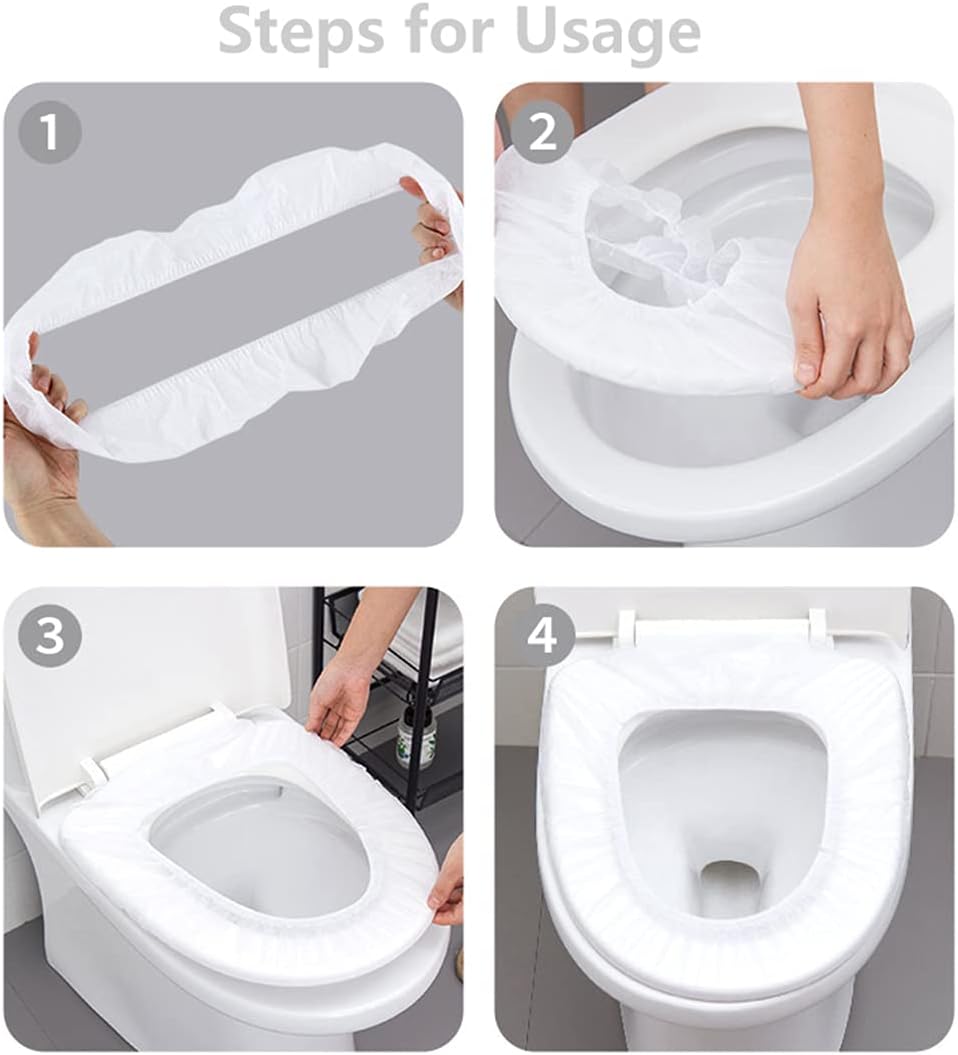 Steps for Usage

1

2

3

4