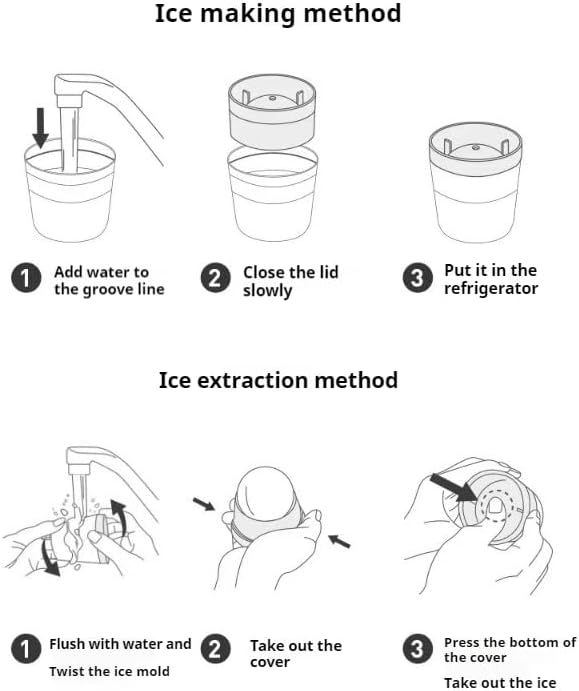 Ice making method

1 Add water to the groove line

2 Close the lid slowly

3 Put it in the refrigerator

Ice extraction method

1 Flush with water and

Twist the ice mold

2 Take out the cover

3 Press the bottom of the cover

Take out the ice