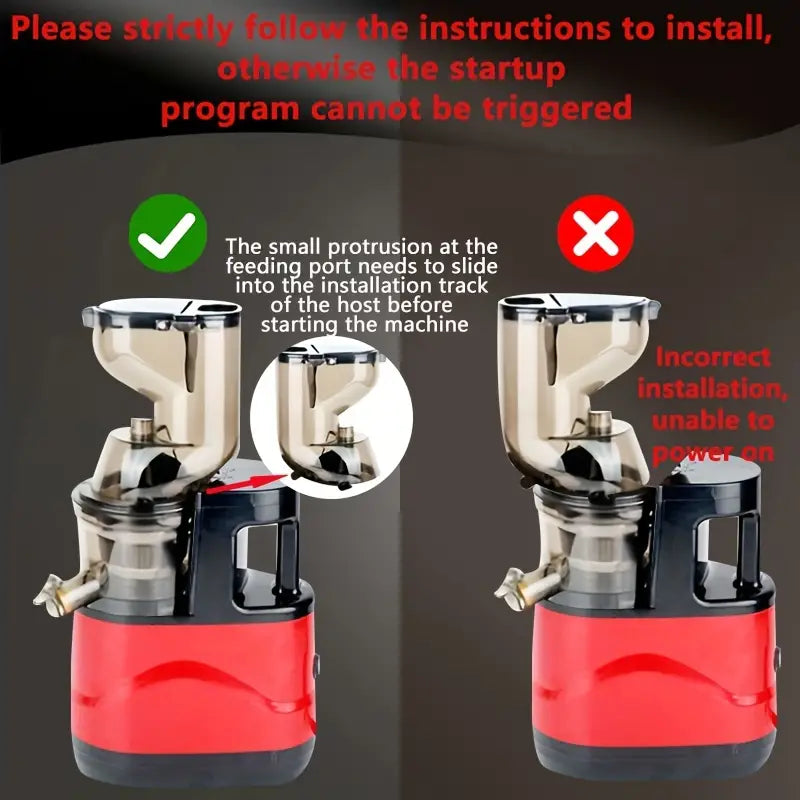 Please strictly follow the instructions to install, otherwise the startup program cannot be triggered

The small protrusion at the feeding port needs to slide into the installation track of the host before starting the machine

Incorrect installation, unable to power on