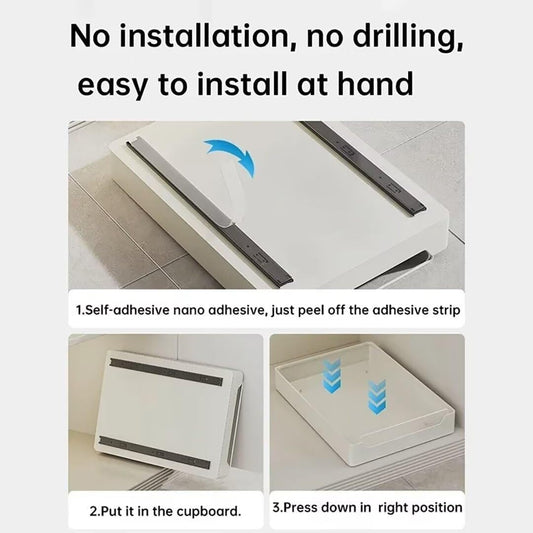 No installation, no drilling, easy to install at hand

1.Self-adhesive nano adhesive, just peel off the adhesive strip

2.Put it in the cupboard.

3.Press down in right position