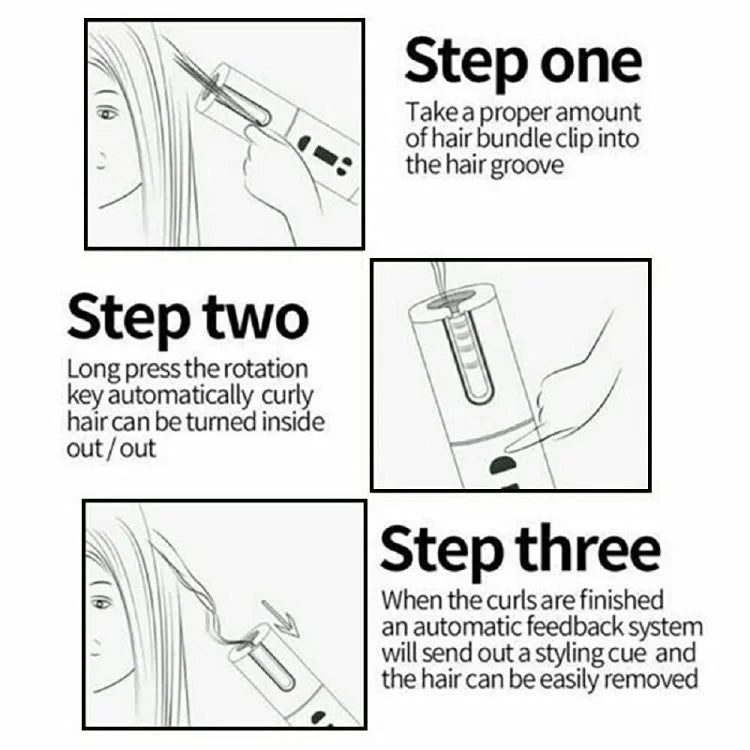 Step one

Take a proper amount of hair bundle clip into the hair groove

Step two

Long press the rotation key automatically curly hair can be turned inside out / out

Step three

When the curls are finished an automatic feedback system will send out a styling cue and the hair can be easily removed