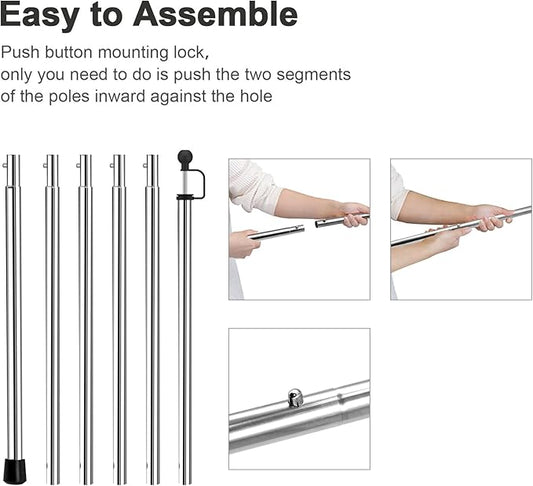 Easy to Assemble

Push button mounting lock, only you need to do is push the two segments of the poles inward against the hole