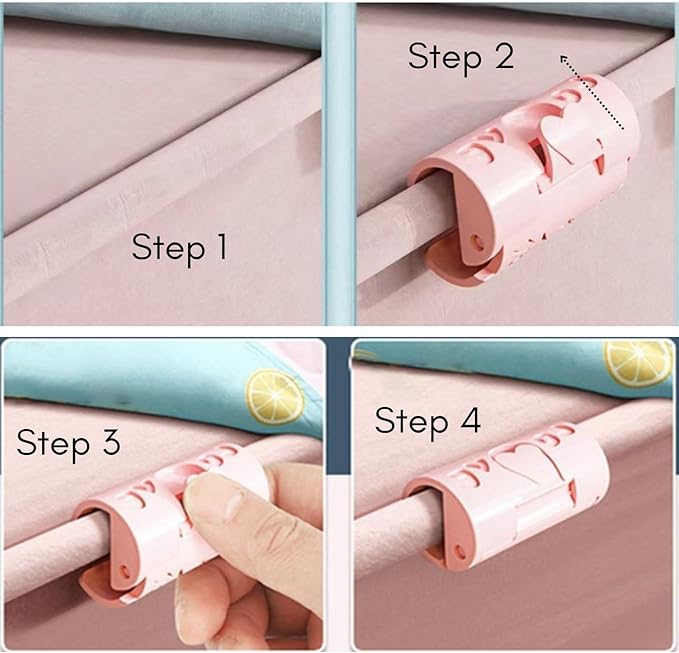 Step 1

Step 2

Step 3

Step 4