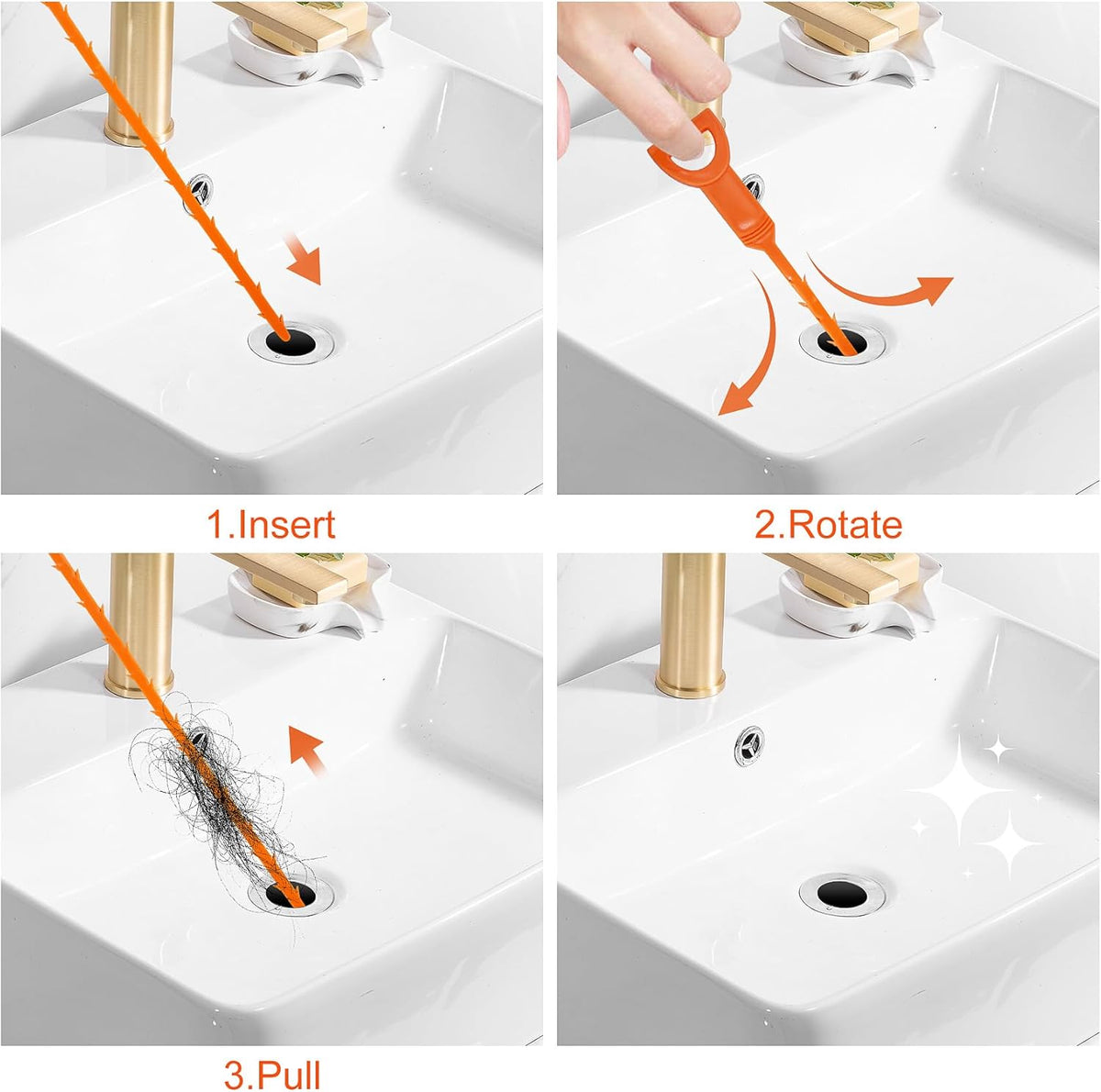 1.Insert

2.Rotate

3.Pull