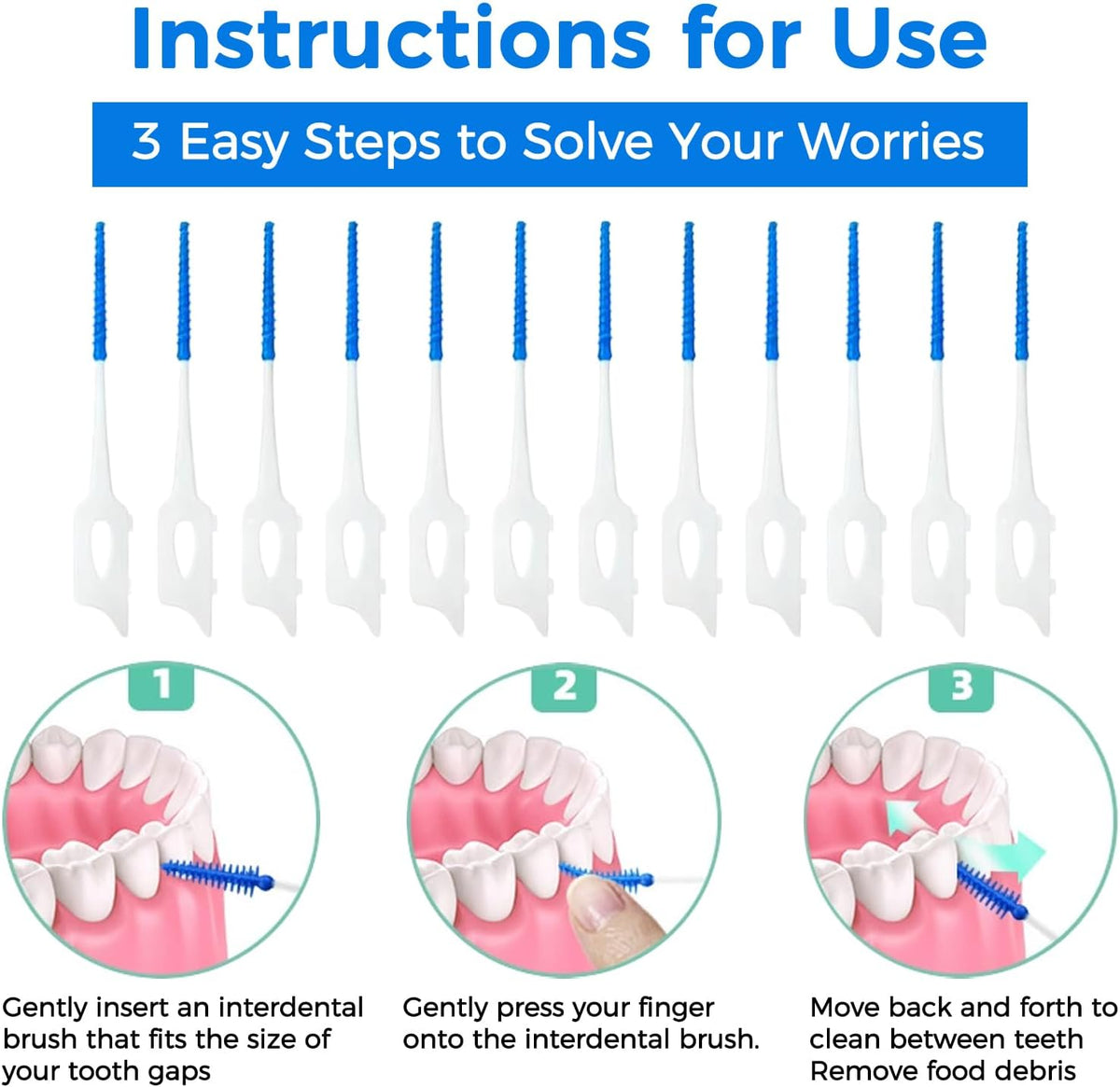 Instructions for Use

3 Easy Steps to Solve Your Worries

1

Gently insert an interdental brush that fits the size of your tooth gaps

2

Gently press your finger onto the interdental brush.

3

Move back and forth to clean between teeth Remove food debris