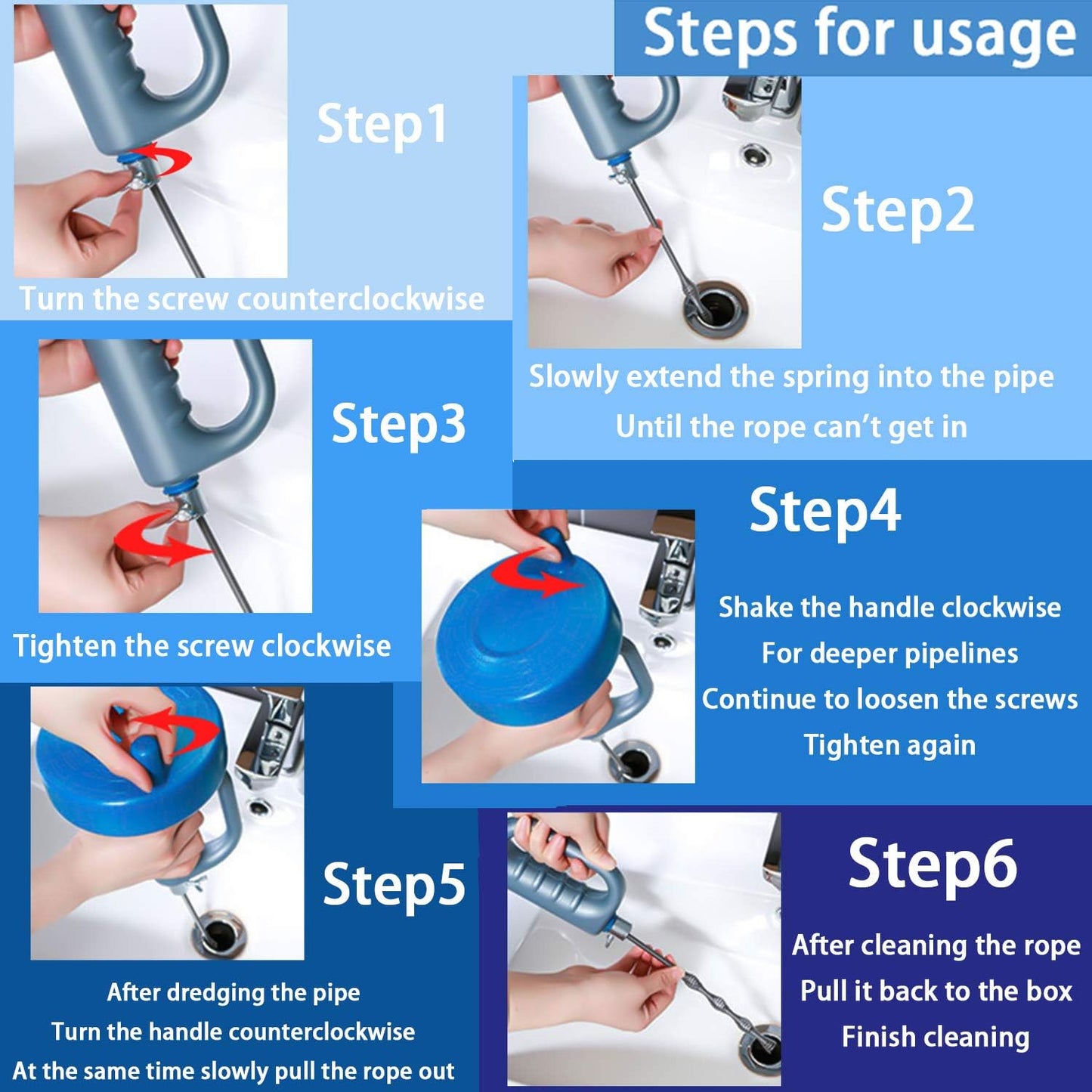 Steps for usage

Step1

Turn the screw counterclockwise

Step2

Slowly extend the spring into the pipe
Until the rope can't get in

Step3

Tighten the screw clockwise

Step4

Shake the handle clockwise
For deeper pipelines
Continue to loosen the screws
Tighten again

Step5

After dredging the pipe
Turn the handle counterclockwise
At the same time slowly pull the rope out

Step6

After cleaning the rope
Pull it back to the box
Finish cleaning