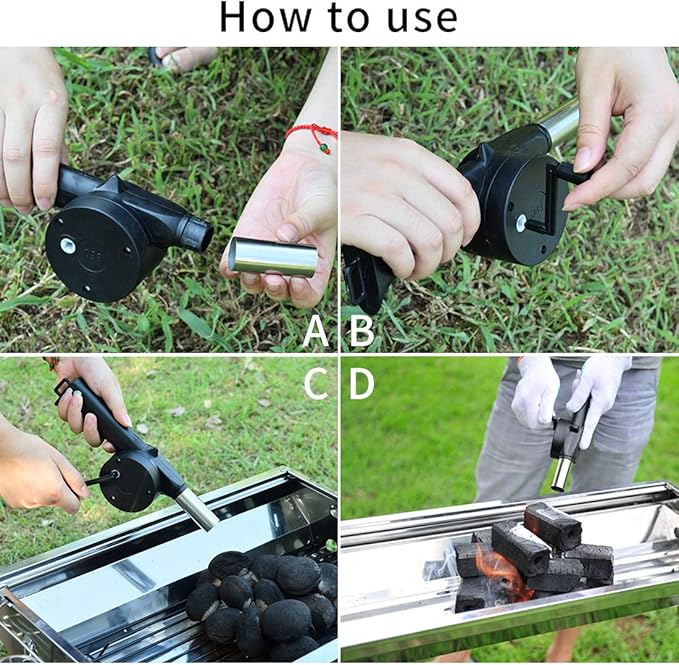 How to use

A

B

C

D