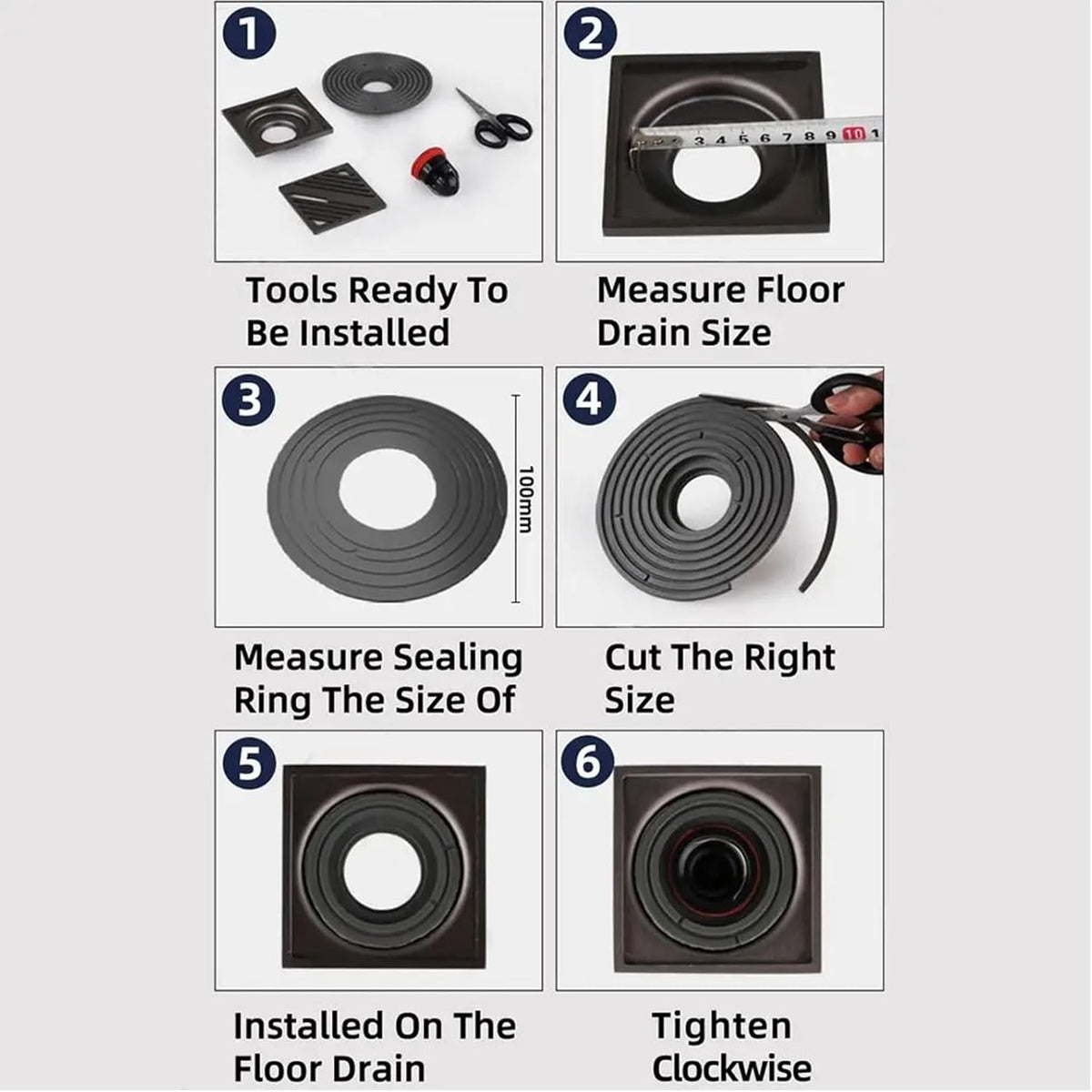 1

Tools Ready To Be Installed

2

3 4 5 6 7 8 9 10 1

Measure Floor Drain Size

3

100mm

Measure Sealing Ring The Size Of

4

Cut The Right Size

5

Installed On The Floor Drain

6

Tighten Clockwise