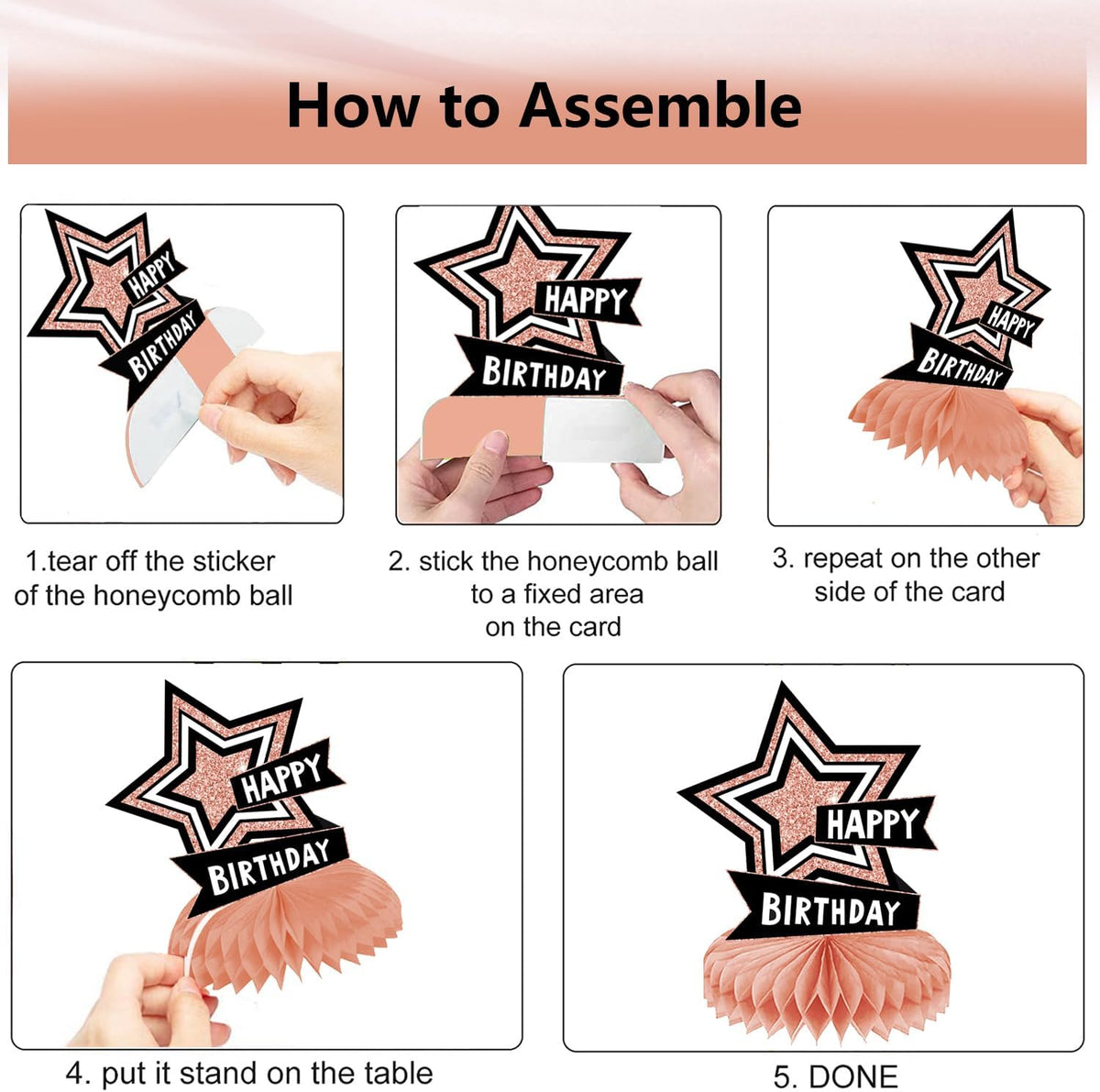 How to Assemble

HAPPY
BIRTHDAY

1.tear off the sticker of the honeycomb ball

HAPPY
BIRTHDAY

2. stick the honeycomb ball to a fixed area on the card

HAPPY
BIRTHDAY

3. repeat on the other side of the card

HAPPY
BIRTHDAY

4. put it stand on the table

HAPPY
BIRTHDAY

5. DONE