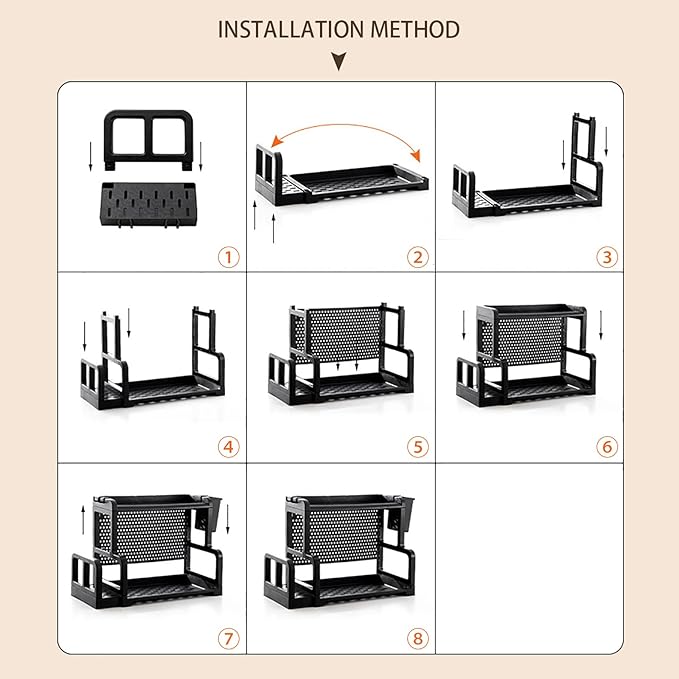 INSTALLATION METHOD

1

2

3

4

5

6

7

8