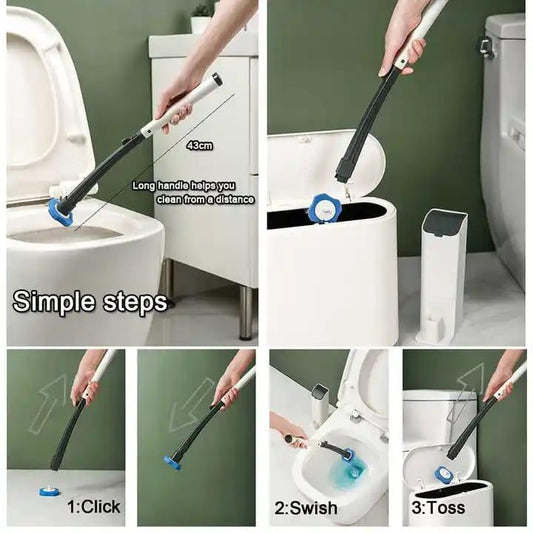 43cm

Long handle helps you clean from a distance

Simple steps

1:Click

2:Swish

3:Toss