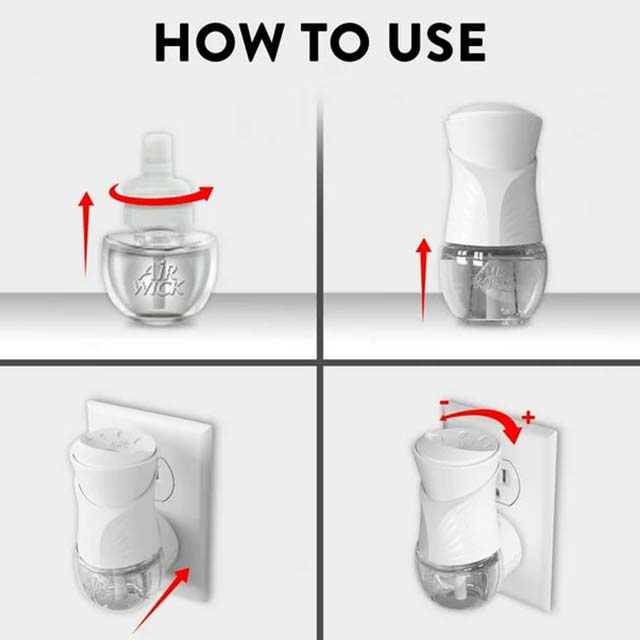 HOW TO USE

AIR WICK

-
+