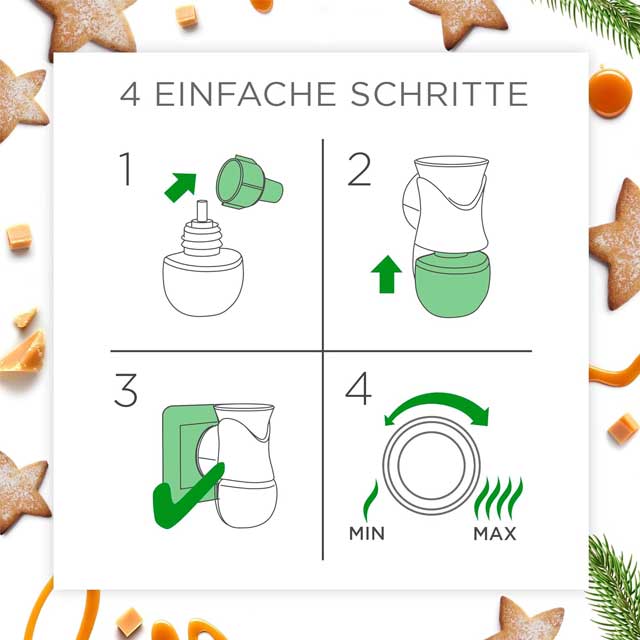 4 EINFACHE SCHRITTE

1

2

3

4

MIN

MAX