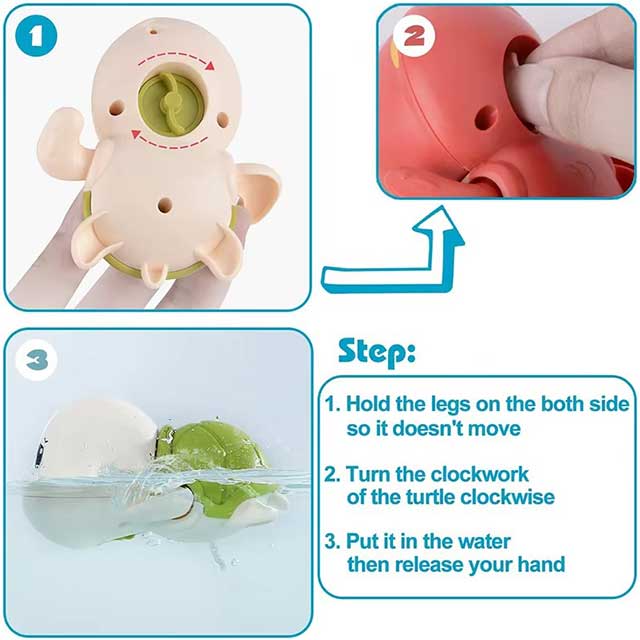 1

2

3

Step:

1. Hold the legs on the both side so it doesn't move

2. Turn the clockwork of the turtle clockwise

3. Put it in the water then release your hand